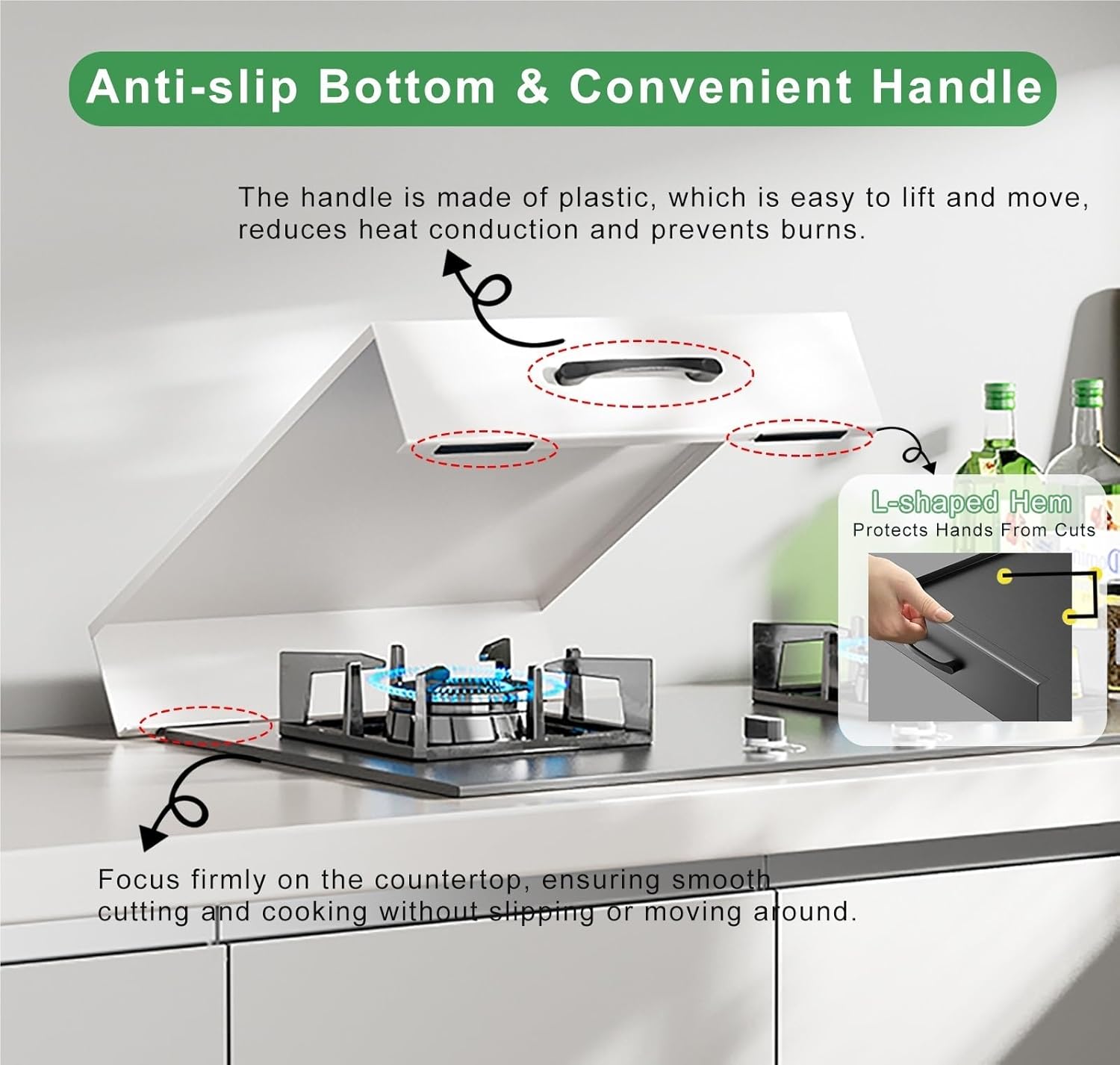 Anti-slip Bottom & Convenient Handle

The handle is made of plastic, which is easy to lift and move, reduces heat conduction and prevents burns.

L-shaped Hem
Protects Hands From Cuts

Focus firmly on the countertop, ensuring smooth cutting and cooking without slipping or moving around.